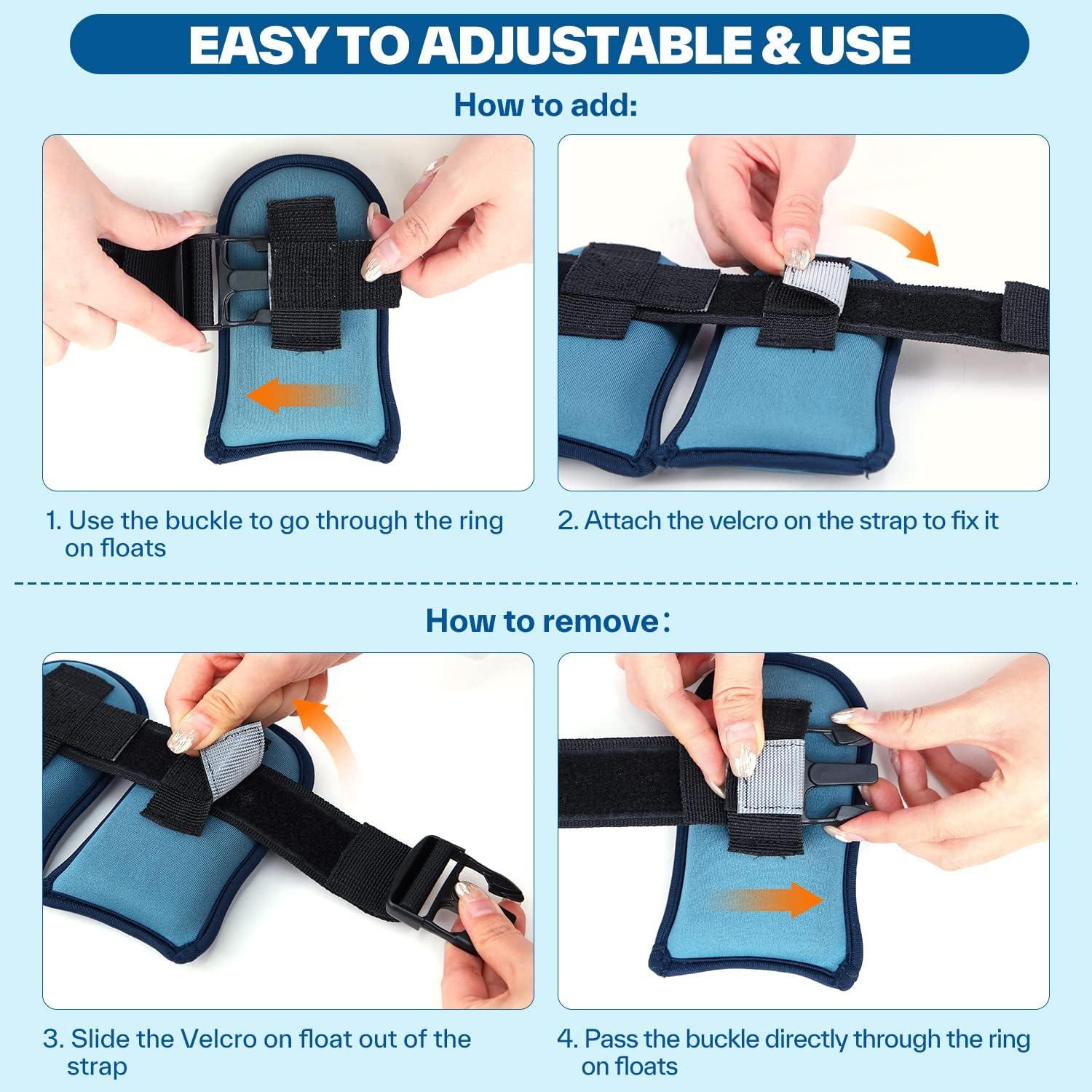 EASY TO ADJUSTABLE & USE

How to add:

1. Use the buckle to go through the ring on floats

2. Attach the velcro on the strap to fix it

How to remove:

3. Slide the Velcro on float out of the strap

4. Pass the buckle directly through the ring on floats