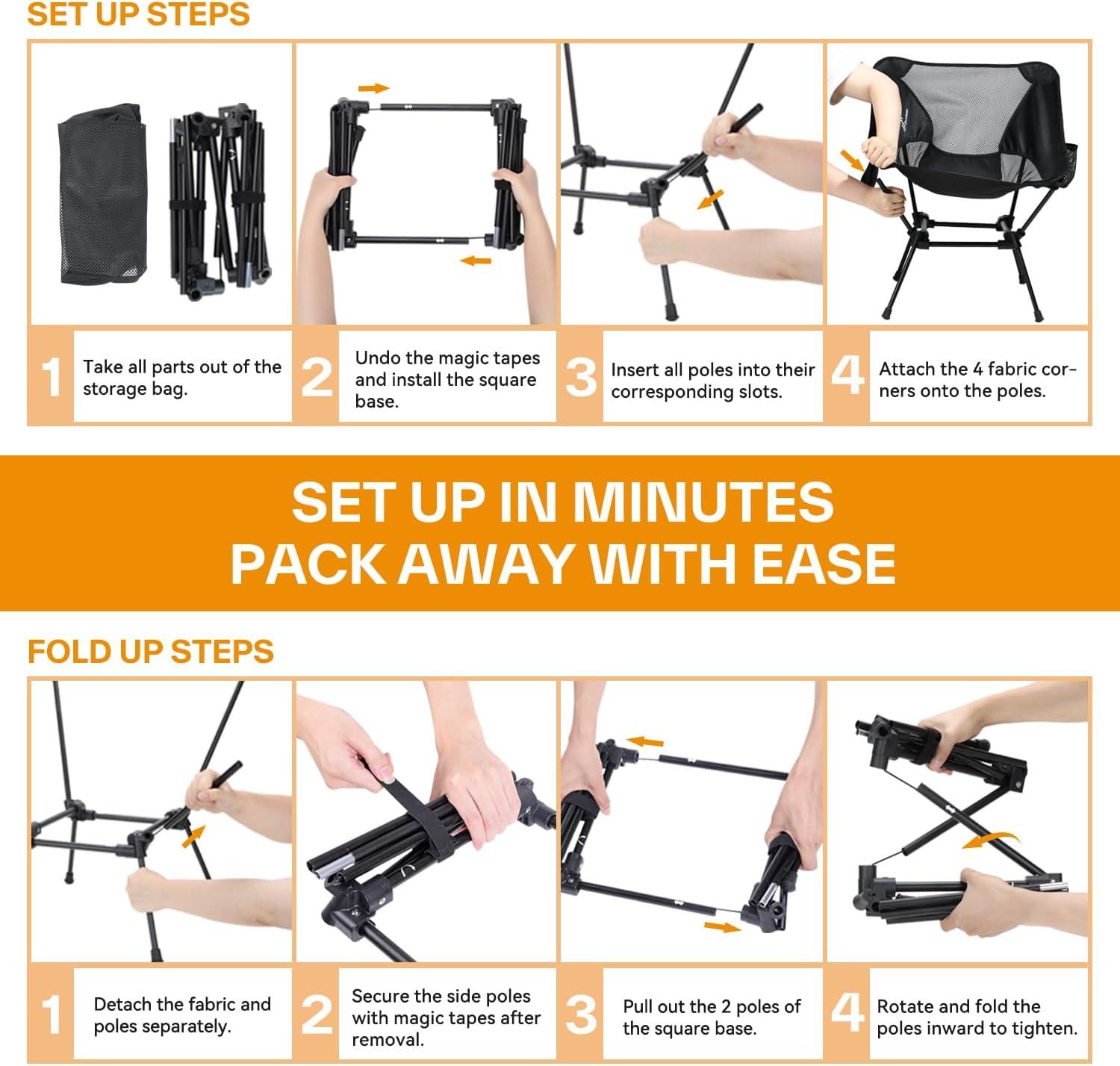 SET UP STEPS

1 Take all parts out of the storage bag.

2 Undo the magic tapes and install the square base.

3 Insert all poles into their corresponding slots.

4 Attach the 4 fabric corners onto the poles.

SET UP IN MINUTES
PACK AWAY WITH EASE

FOLD UP STEPS

1 Detach the fabric and poles separately.

2 Secure the side poles with magic tapes after removal.

3 Pull out the 2 poles of the square base.

4 Rotate and fold the poles inward to tighten.