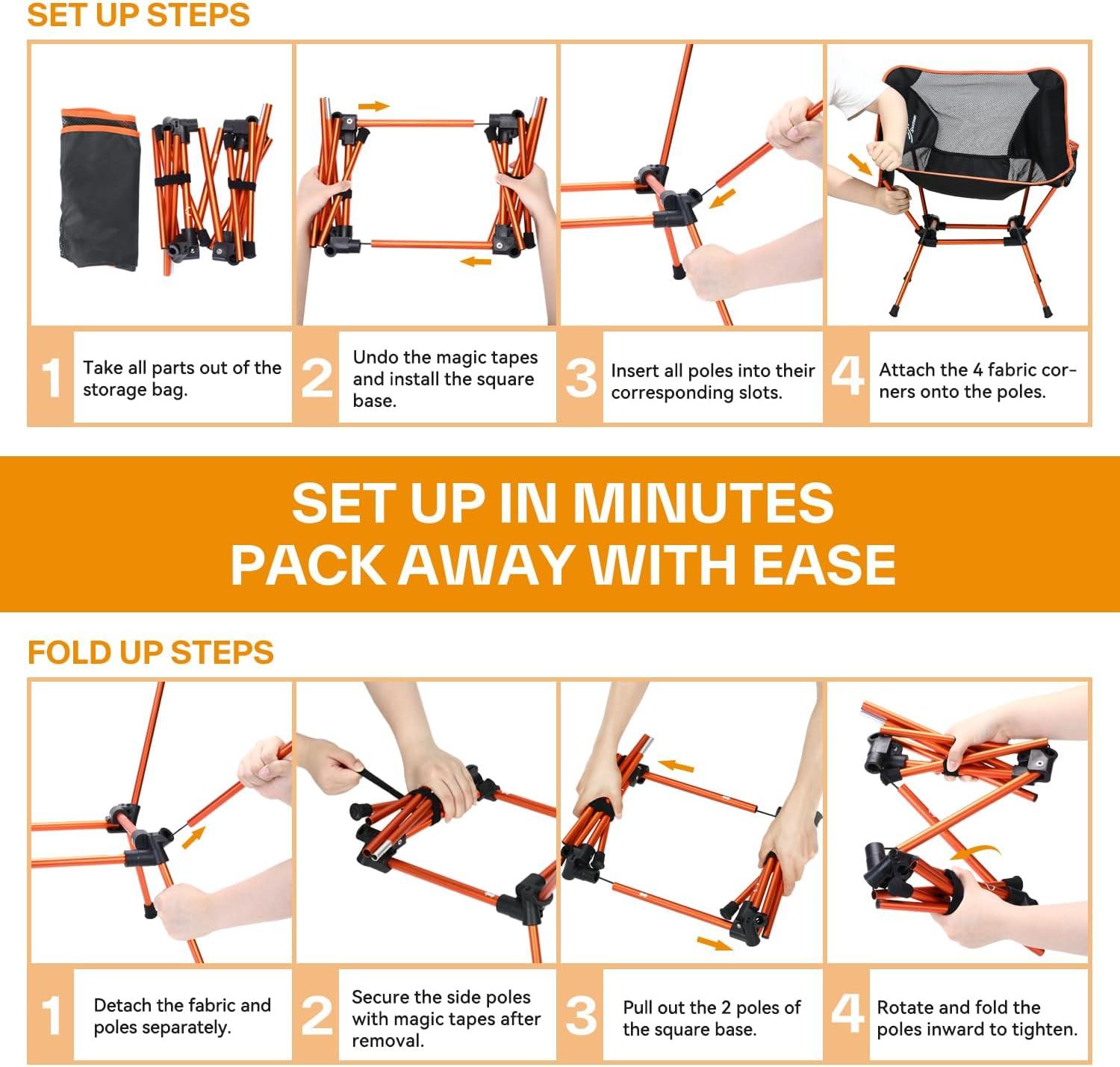 SET UP STEPS

1 Take all parts out of the storage bag.

2 Undo the magic tapes and install the square base.

3 Insert all poles into their corresponding slots.

4 Attach the 4 fabric corners onto the poles.

SET UP IN MINUTES
PACK AWAY WITH EASE

FOLD UP STEPS

1 Detach the fabric and poles separately.

2 Secure the side poles with magic tapes after removal.

3 Pull out the 2 poles of the square base.

4 Rotate and fold the poles inward to tighten.