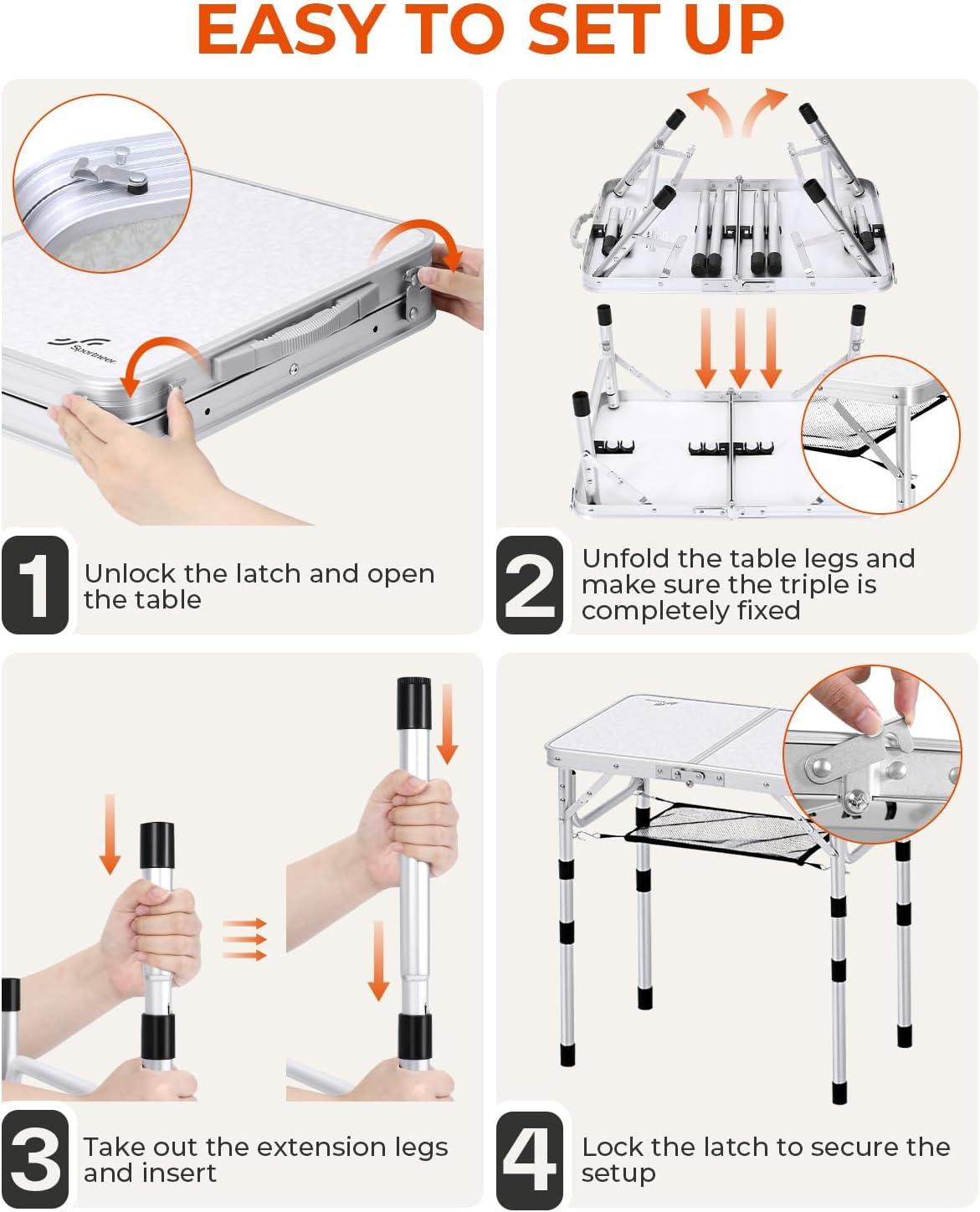 EASY TO SET UP

Sportneer

1 Unlock the latch and open the table

2 Unfold the table legs and make sure the triple is completely fixed

3 Take out the extension legs and insert

4 Lock the latch to secure the setup