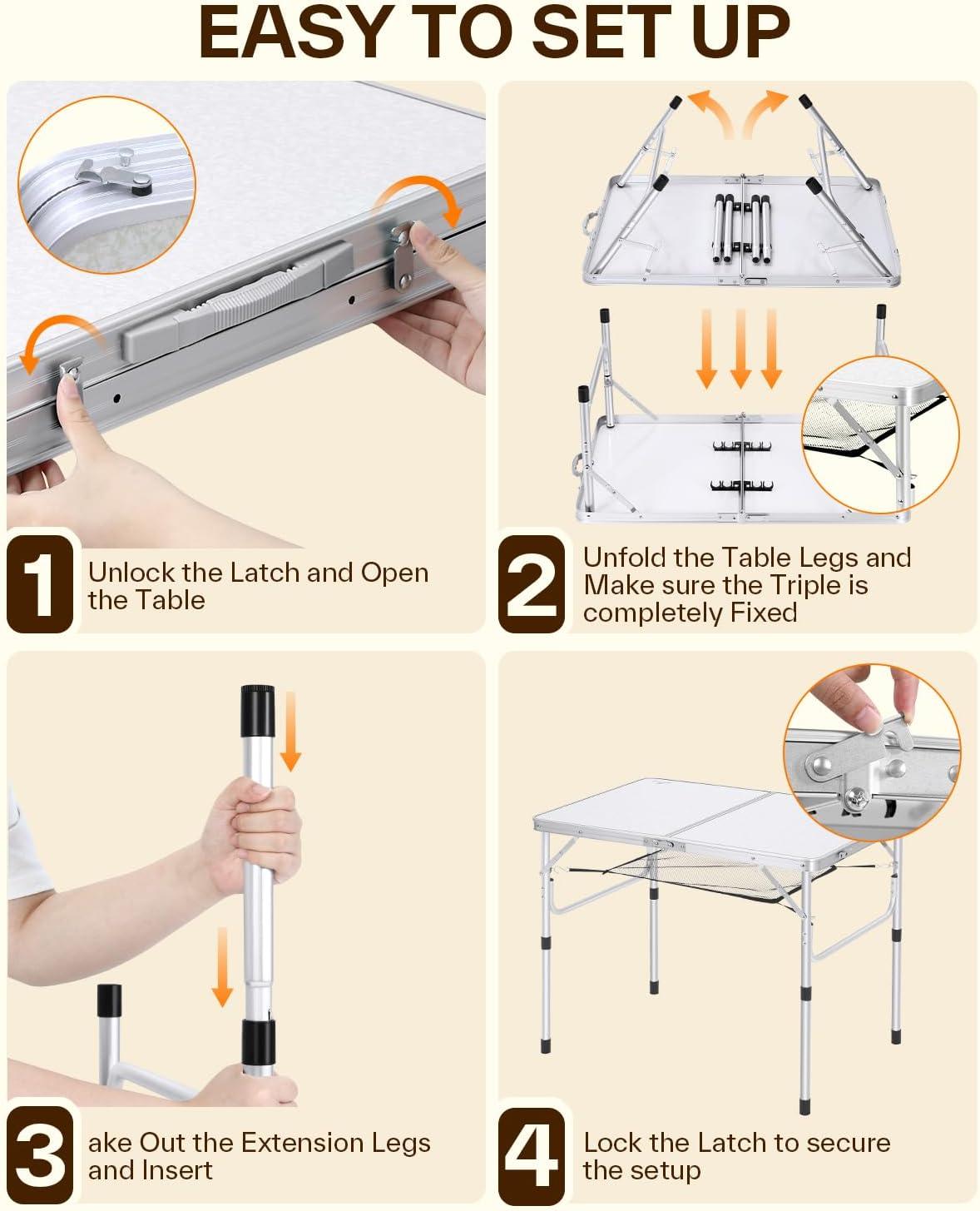 EASY TO SET UP

1
Unlock the Latch and Open the Table

2
Unfold the Table Legs and Make sure the Triple is completely Fixed

3
ake Out the Extension Legs and Insert

4
Lock the Latch to secure the setup