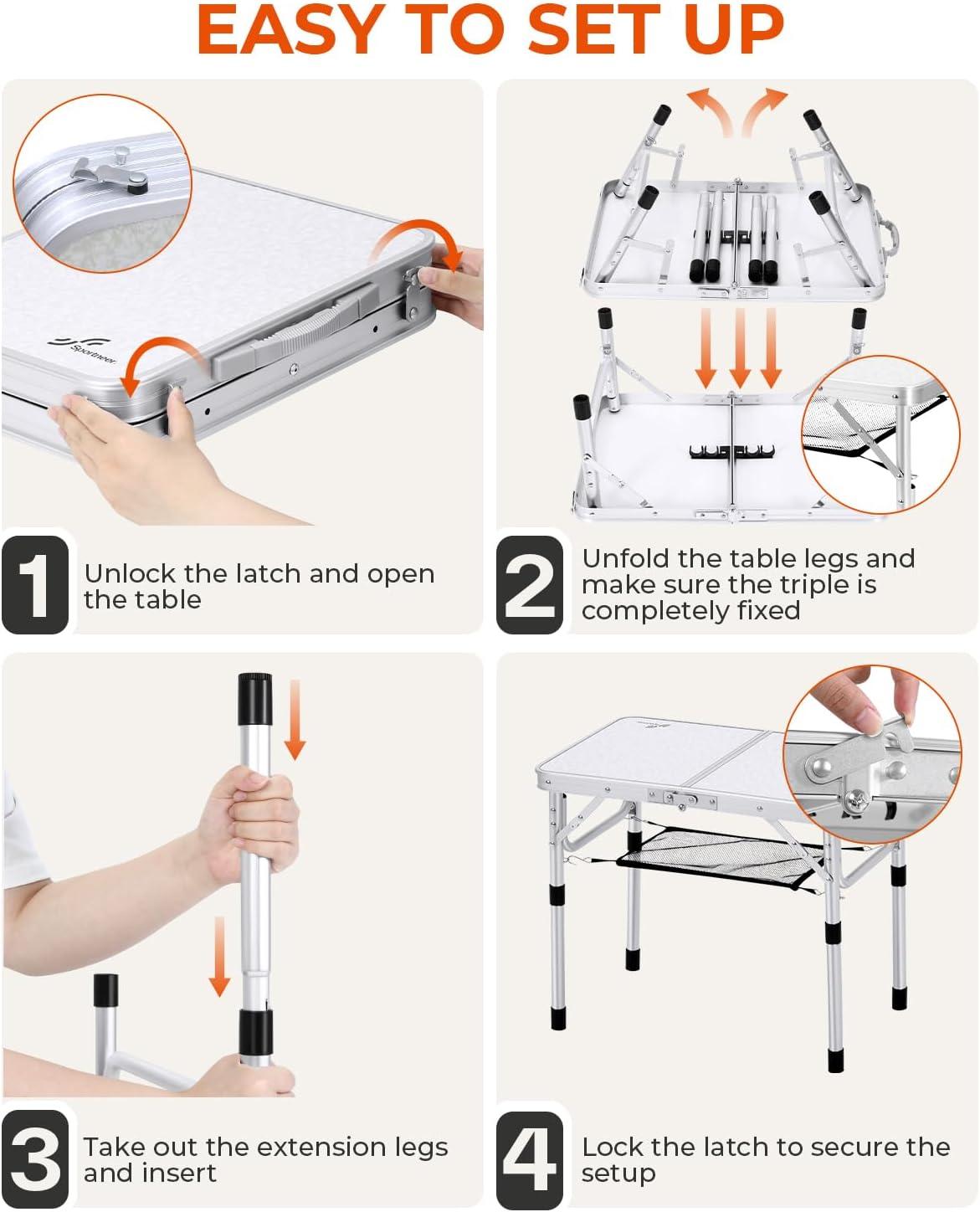 EASY TO SET UP

Sportneer

1 Unlock the latch and open the table

2 Unfold the table legs and make sure the triple is completely fixed

3 Take out the extension legs and insert

4 Lock the latch to secure the setup