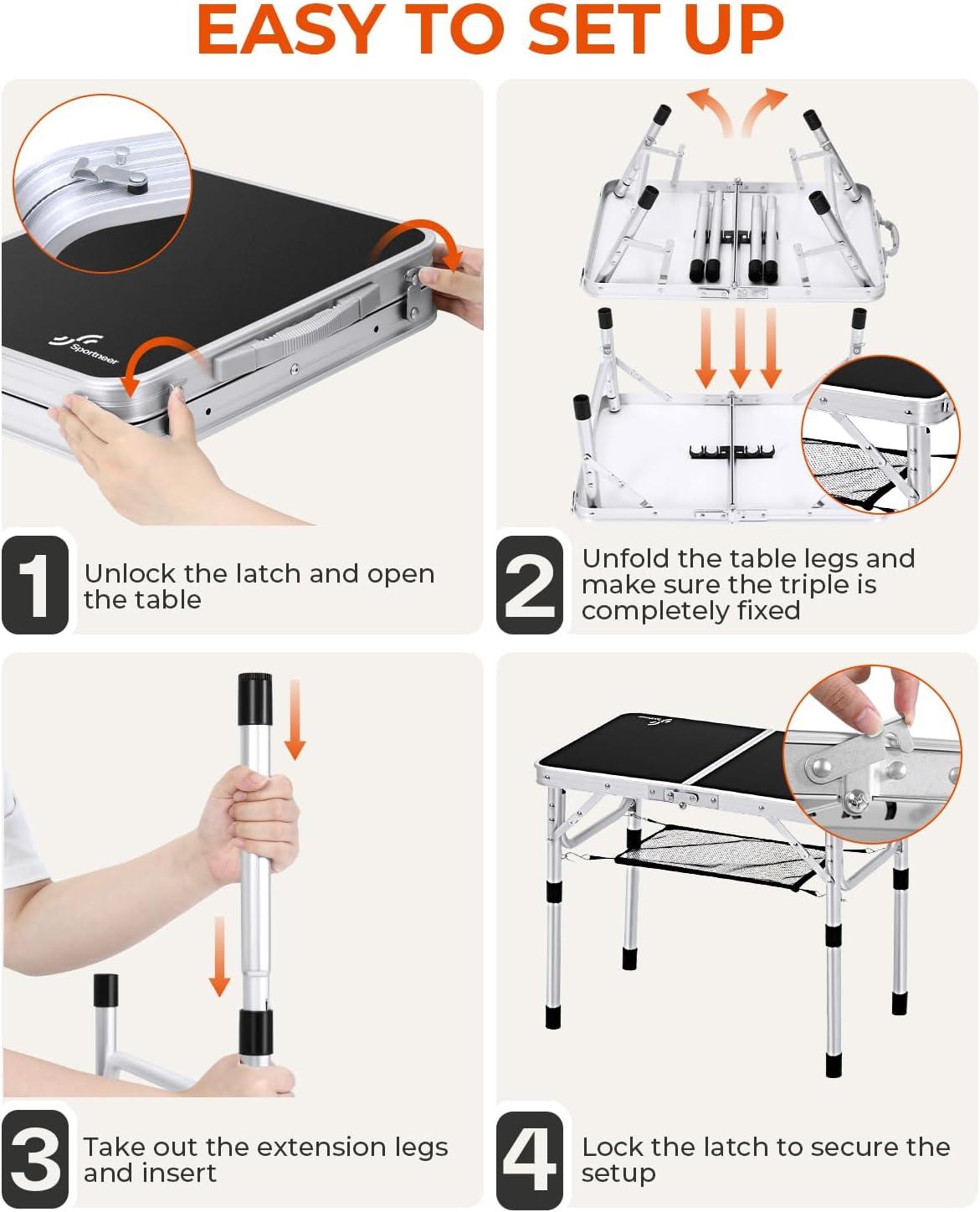 EASY TO SET UP

Sportneer

1 Unlock the latch and open the table

2 Unfold the table legs and make sure the triple is completely fixed

3 Take out the extension legs and insert

4 Lock the latch to secure the setup