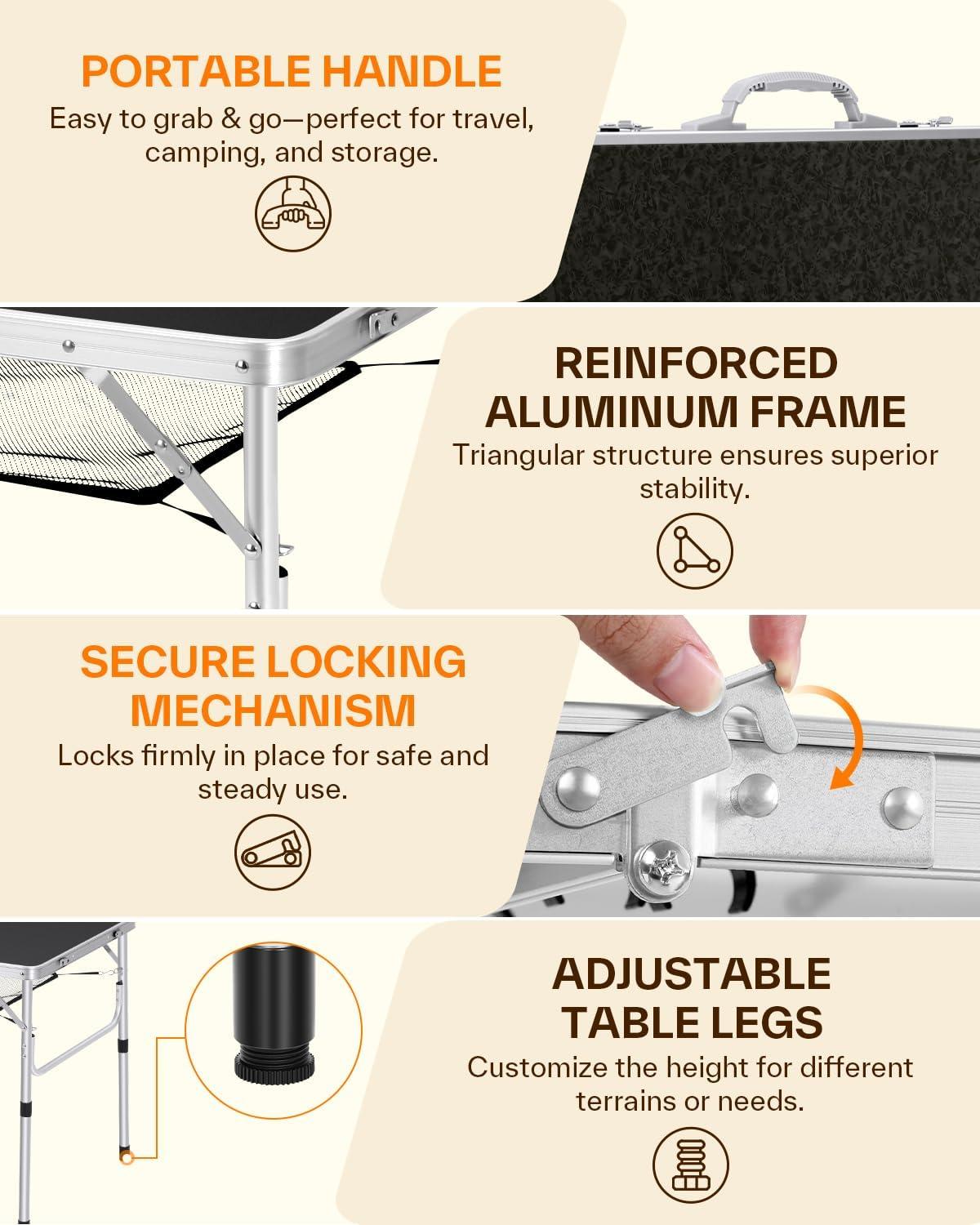 PORTABLE HANDLE

Easy to grab & go—perfect for travel, camping, and storage.

REINFORCED ALUMINUM FRAME

Triangular structure ensures superior stability.

SECURE LOCKING MECHANISM

Locks firmly in place for safe and steady use.

ADJUSTABLE TABLE LEGS

Customize the height for different terrains or needs.