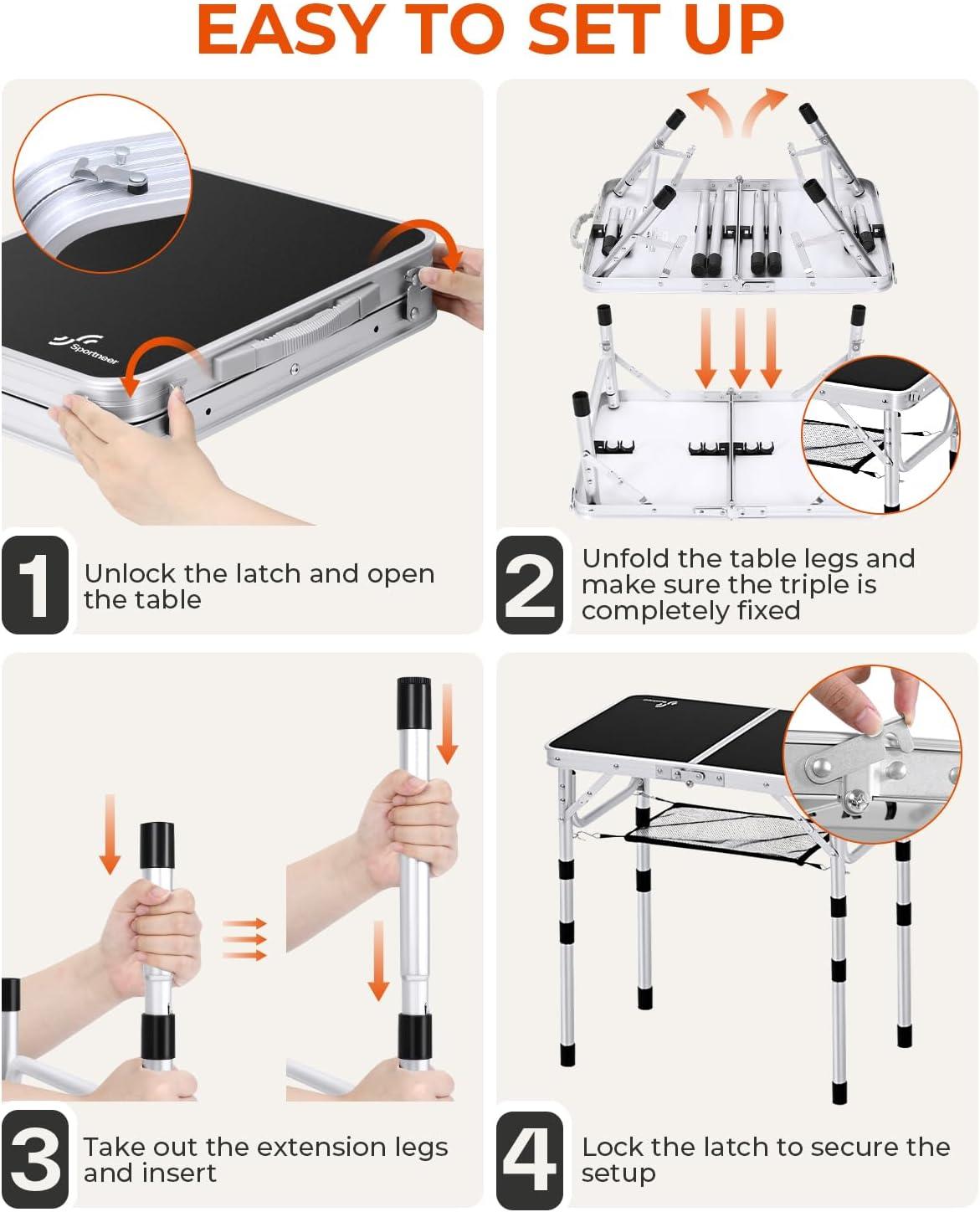 EASY TO SET UP

Sportneer

1 Unlock the latch and open the table

2 Unfold the table legs and make sure the triple is completely fixed

3 Take out the extension legs and insert

4 Lock the latch to secure the setup